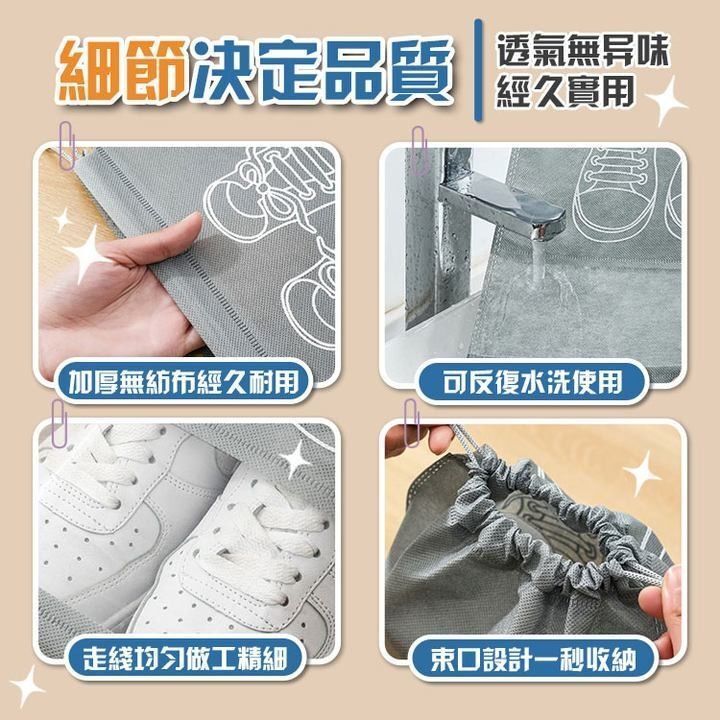 細節決定品質

透氣無异味
經久實用

加厚無紡布經久耐用

可反復水洗使用

走綫均勻做工精細

束口設計一秒收納