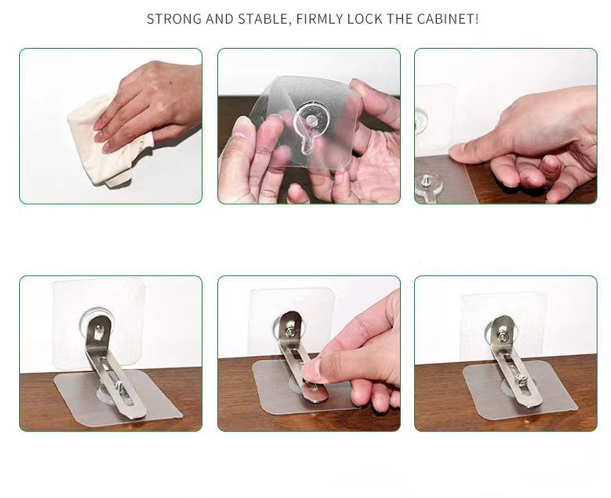 STRONG AND STABLE, FIRMLY LOCK THE CABINET!