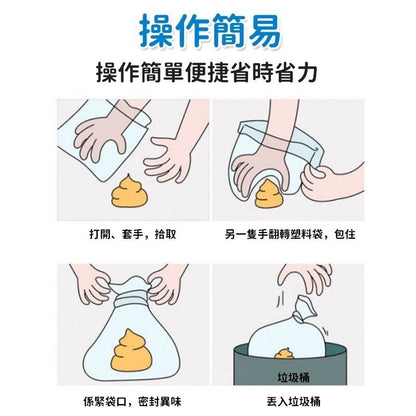 操作簡易

操作簡單便捷省時省力

打開、套手，拾取

另一隻手翻轉塑料袋，包住

係緊袋口，密封異味

垃圾桶

丟入垃圾桶