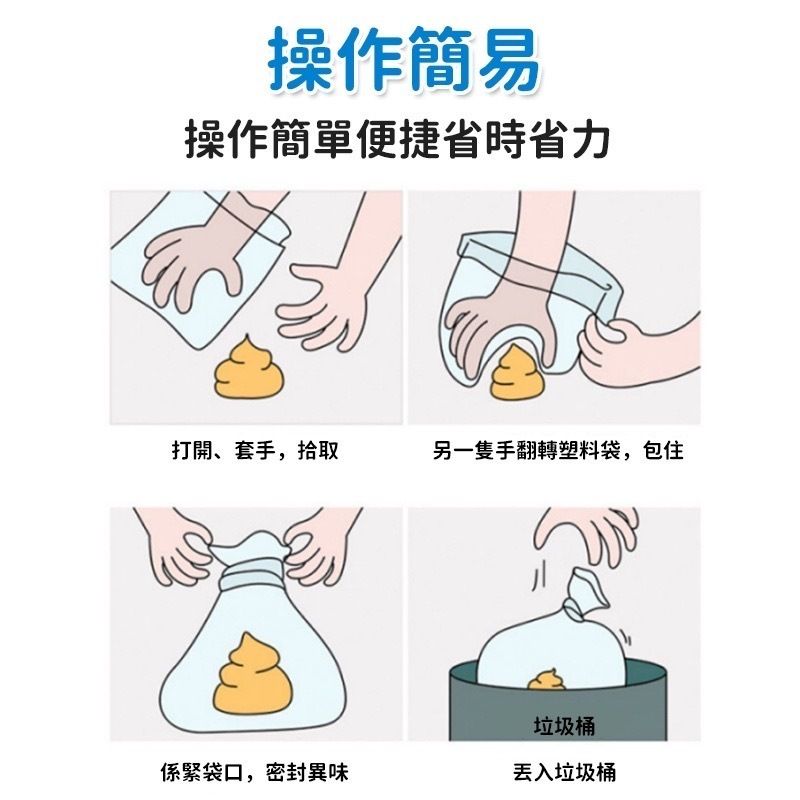 操作簡易

操作簡單便捷省時省力

打開、套手，拾取

另一隻手翻轉塑料袋，包住

係緊袋口，密封異味

垃圾桶

丟入垃圾桶