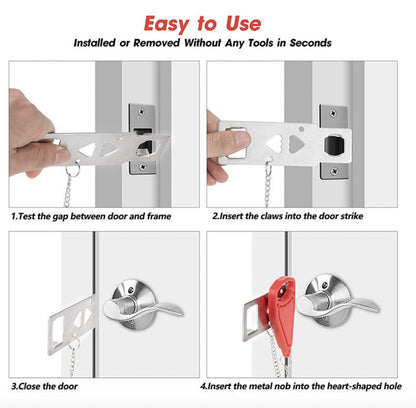 Easy to Use
Installed or Removed Without Any Tools in Seconds

1.Test the gap between door and frame

2.Insert the claws into the door strike

3.Close the door

4.Insert the metal nob into the heart-shaped hole