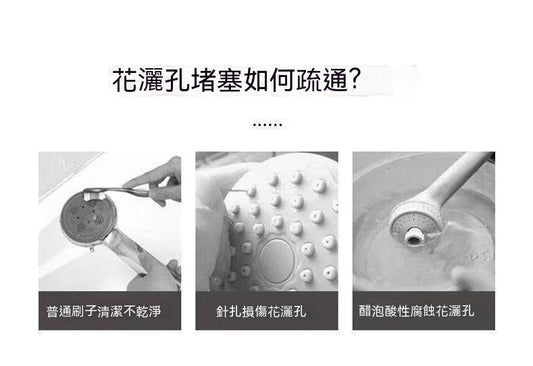 花灑孔堵塞如何疏通?

......

普通刷子清潔不乾淨

針扎損傷花灑孔

醋泡酸性腐蝕花灑孔