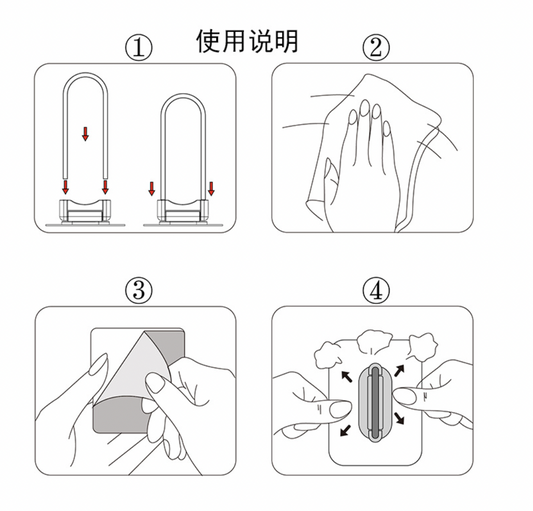 使用说明

①

②

③

④