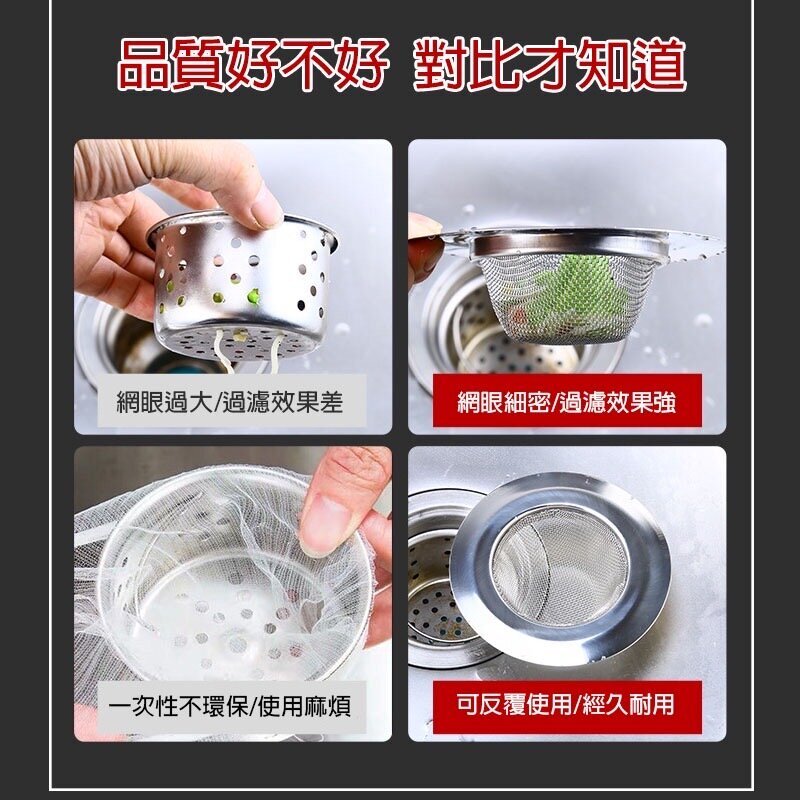 品質好不好 對比才知道

網眼過大/過濾效果差

網眼細密/過濾效果強

一次性不環保/使用麻煩

可反覆使用/經久耐用