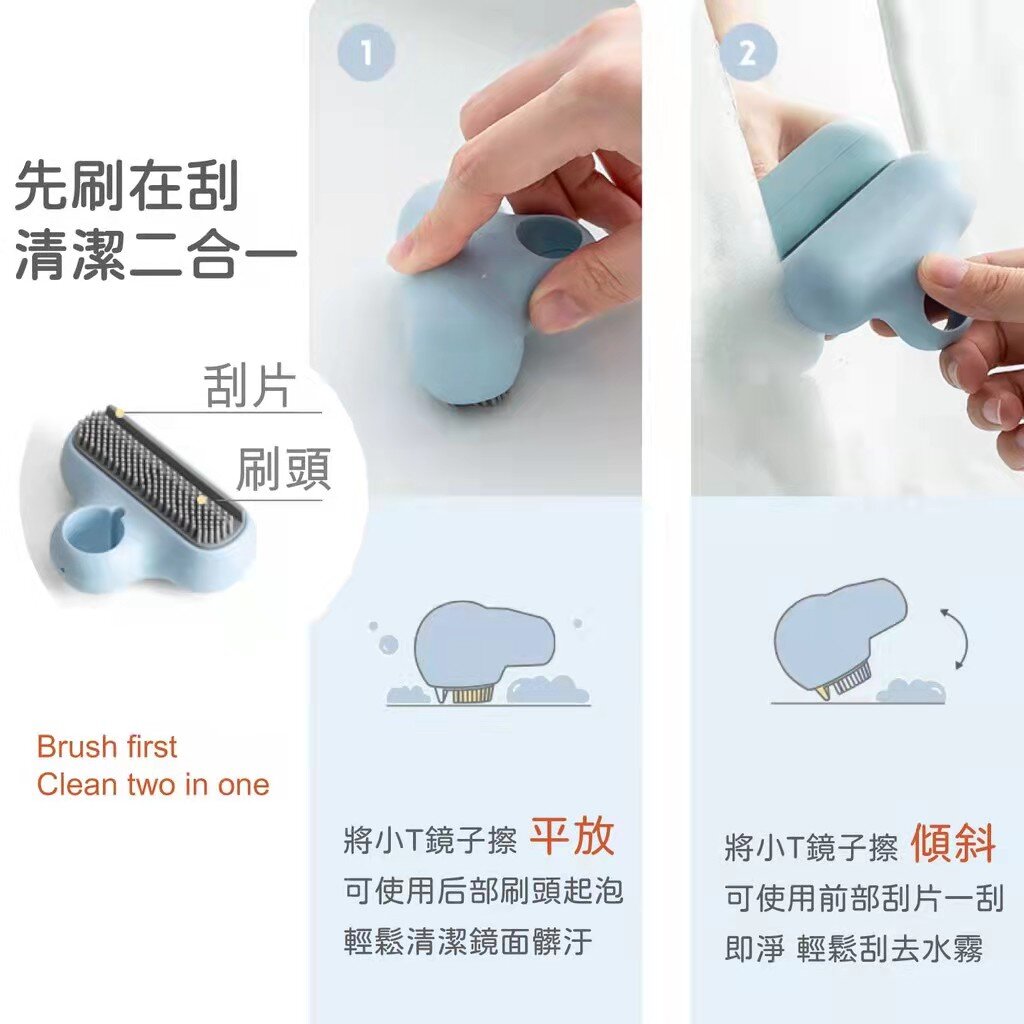 先刷在刮
清潔二合一

刮片
刷頭

Brush first
Clean two in one

1

將小T鏡子擦 平放
可使用后部刷頭起泡
輕鬆清潔鏡面髒汙

2

將小T鏡子擦 傾斜
可使用前部刮片一刮
即淨 輕鬆刮去水霧