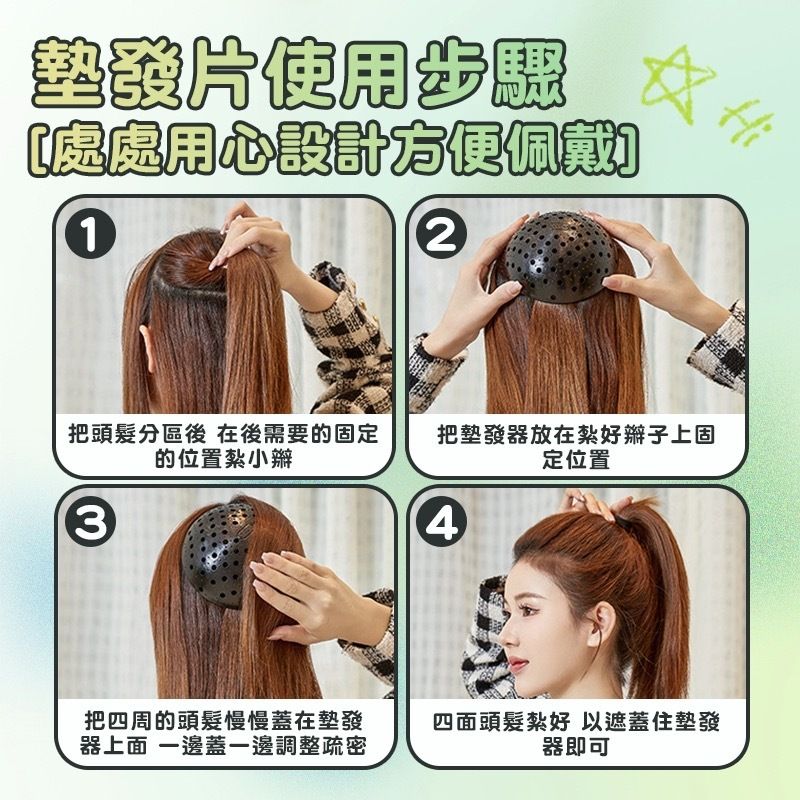 墊發片使用步驟
[處處用心設計方便佩戴]

1
把頭髮分區後 在後需要的固定的位置紮小辮

2
把墊發器放在紮好辮子上固定位置

3
把四周的頭髮慢慢蓋在墊發器上面 一邊蓋一邊調整疏密

4
四面頭髮紮好 以遮蓋住墊發器即可