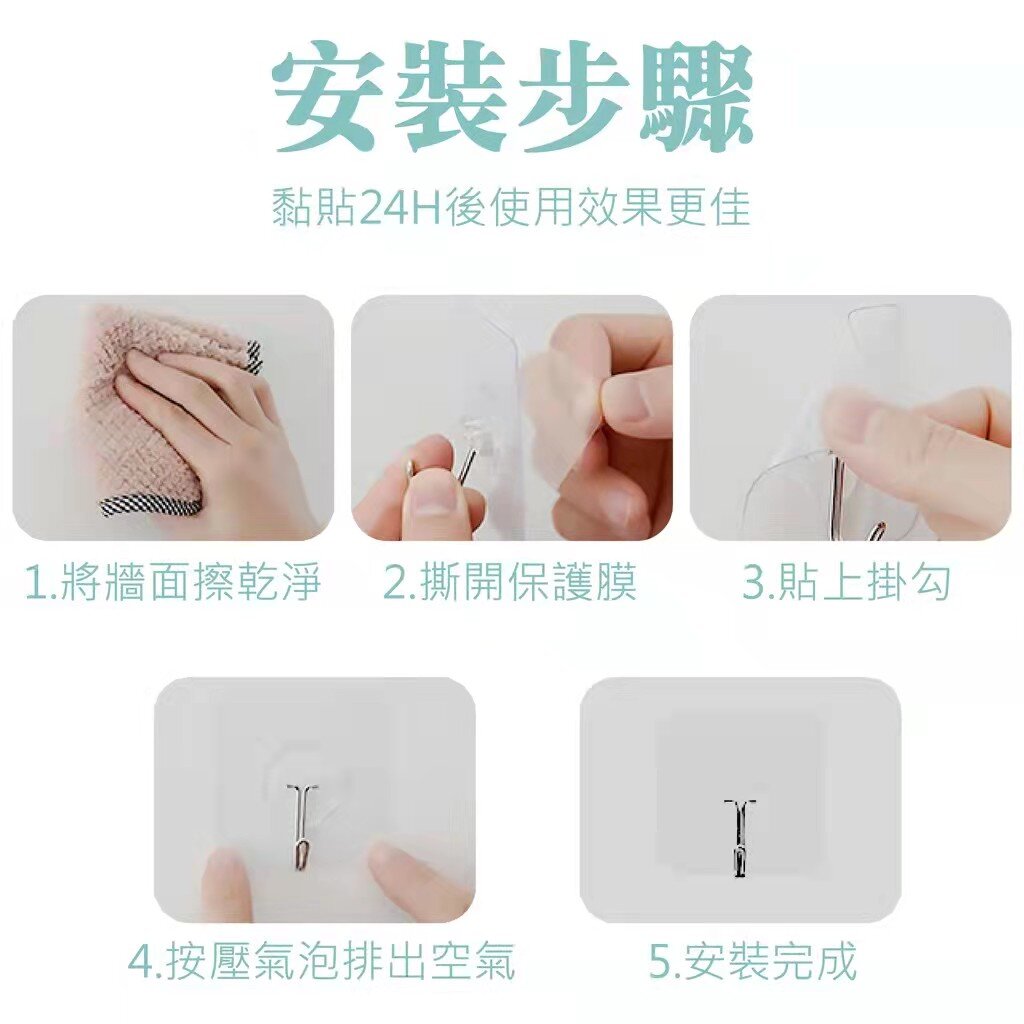 安裝步驟

黏貼24H後使用效果更佳

1.將牆面擦乾淨

2.撕開保護膜

3.貼上掛勾

4.按壓氣泡排出空氣

5.安裝完成