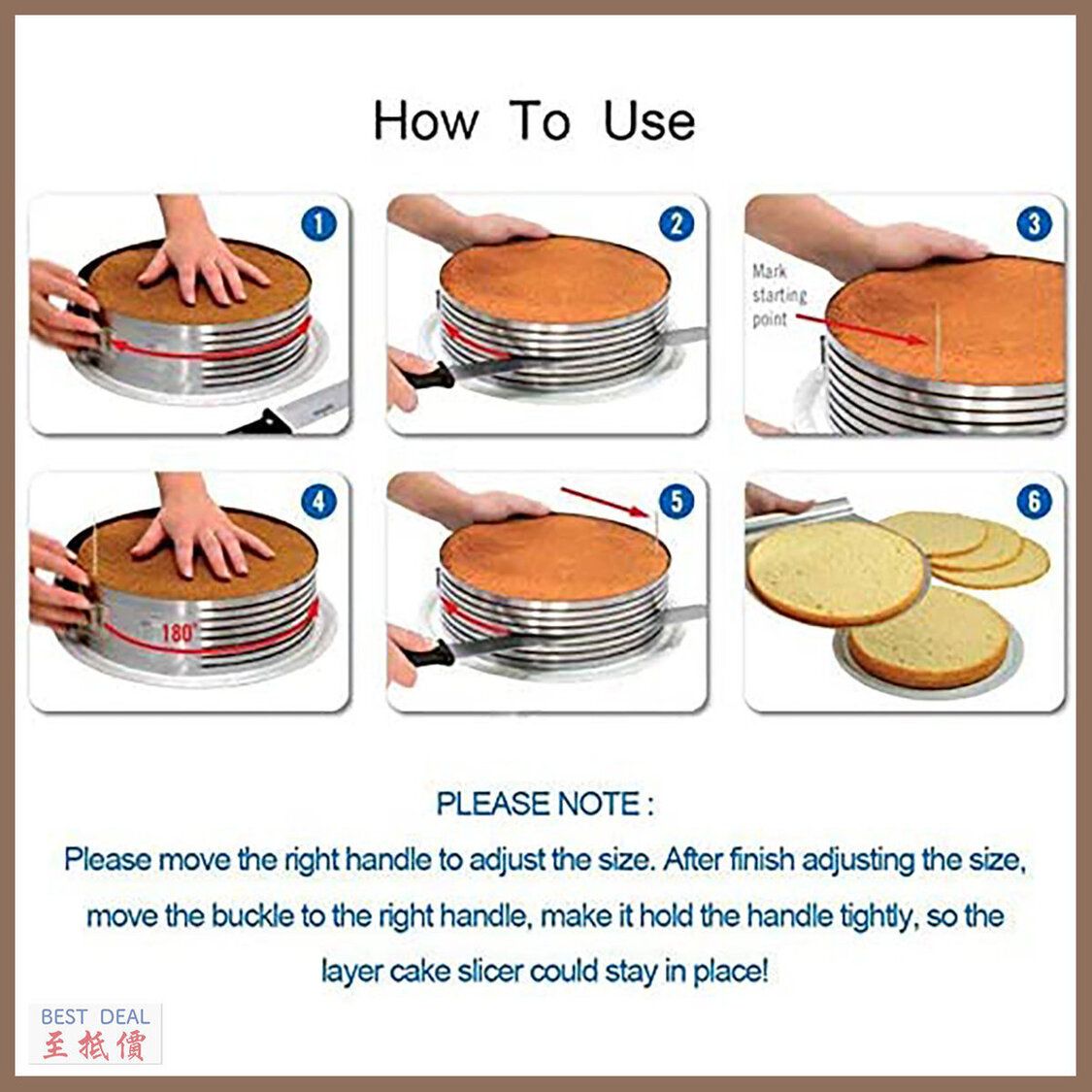 How To Use

1

2

3

Mark starting point

4

180°

5

6

PLEASE NOTE :

Please move the right handle to adjust the size. After finish adjusting the size, move the buckle to the right handle, make it hold the handle tightly, so the layer cake slicer could stay in place!

BEST DEAL
至抵價