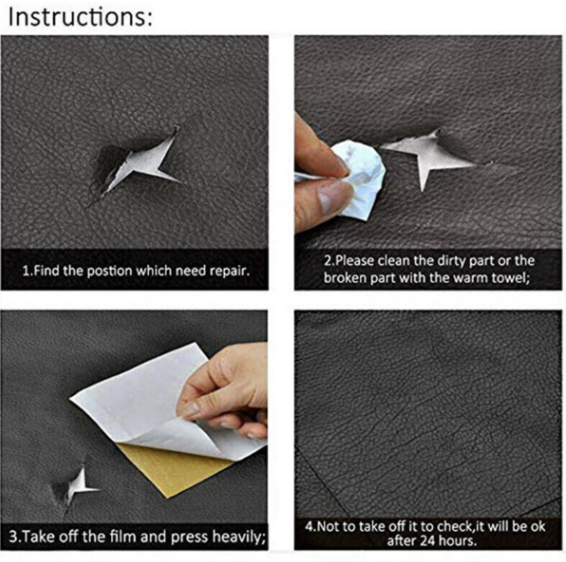 Instructions:

1.Find the postion which need repair.

2.Please clean the dirty part or the broken part with the warm towel;

3.Take off the film and press heavily;

4.Not to take off it to check,it will be ok after 24 hours.