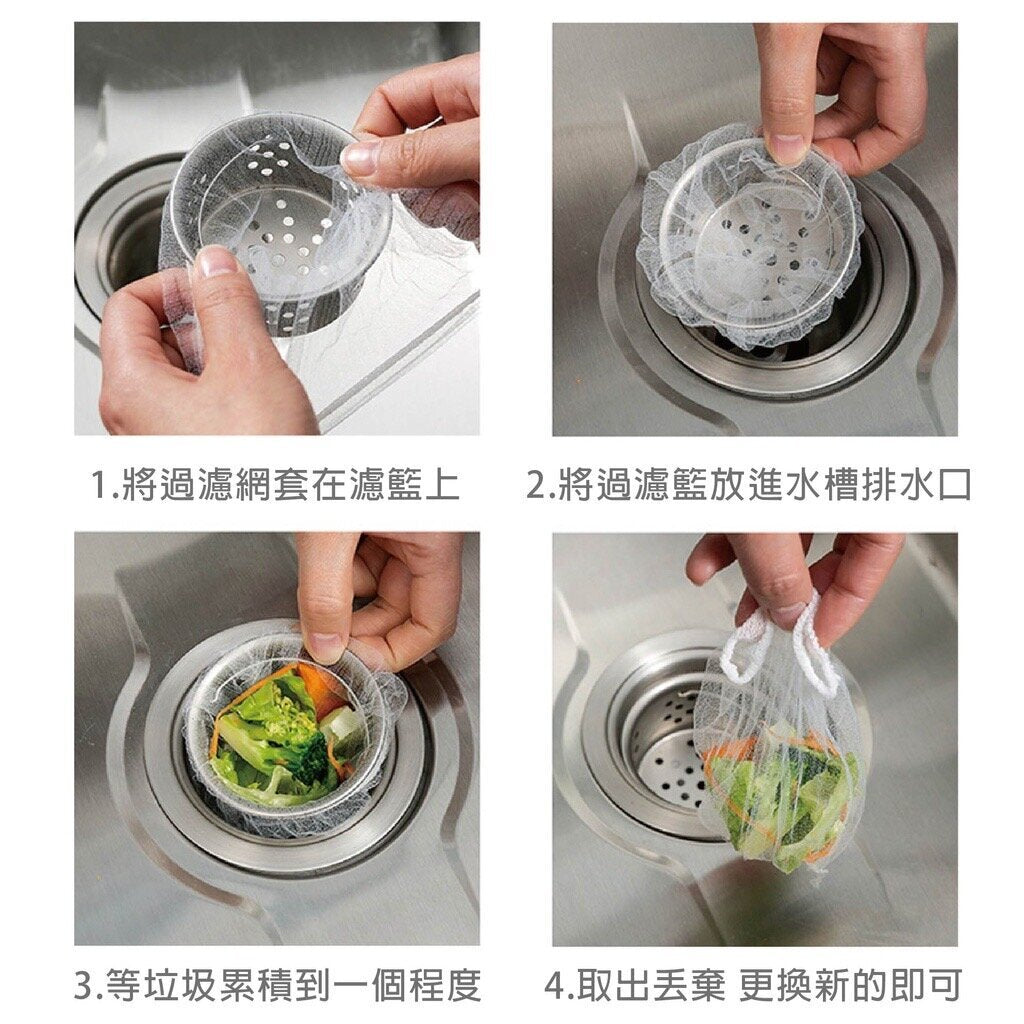 1.將過濾網套在濾籃上

2.將過濾籃放進水槽排水口

3.等垃圾累積到一個程度

4.取出丟棄 更換新的即可