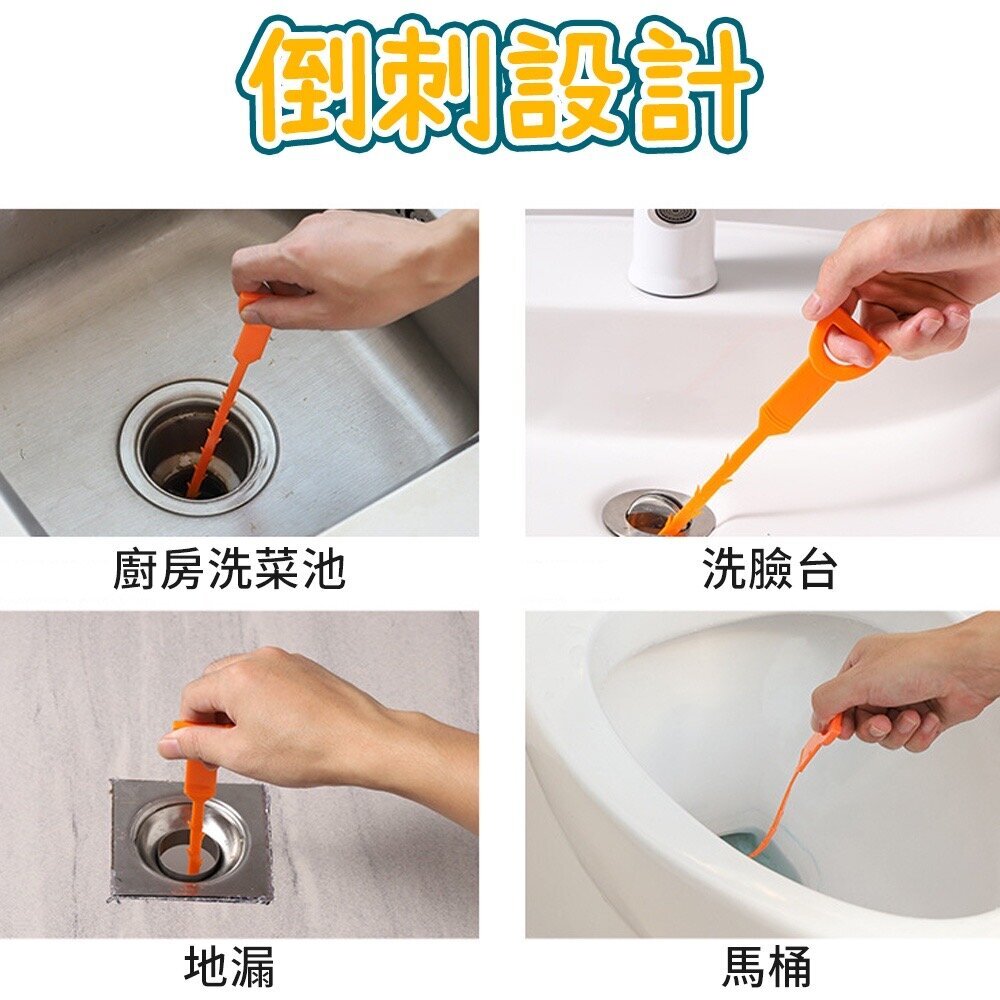 倒刺設計

廚房洗菜池

洗臉台

地漏

馬桶