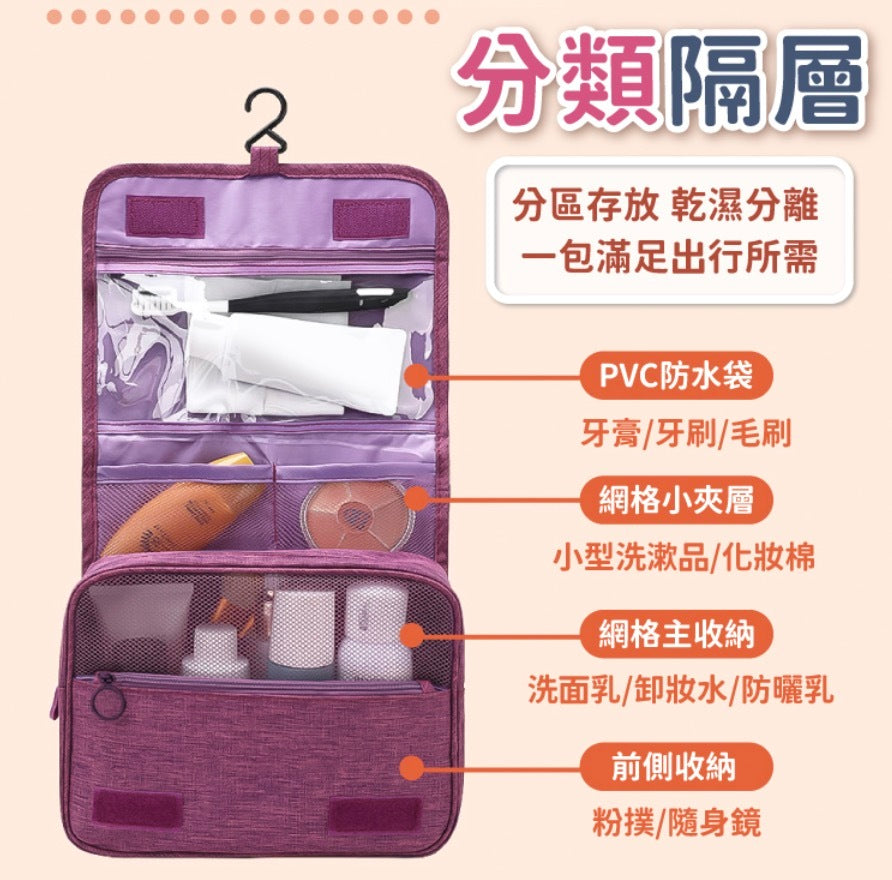 分類隔層

分區存放 乾濕分離
一包滿足出行所需

PVC防水袋
牙膏/牙刷/毛刷

網格小夾層
小型洗漱品/化妝棉

網格主收納
洗面乳/卸妝水/防曬乳

前側收納
粉撲/隨身鏡