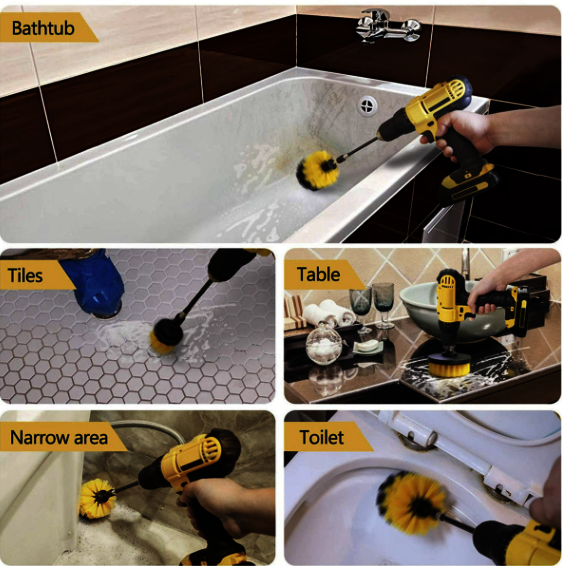 Bathtub

Tiles

Table

Narrow area

Toilet