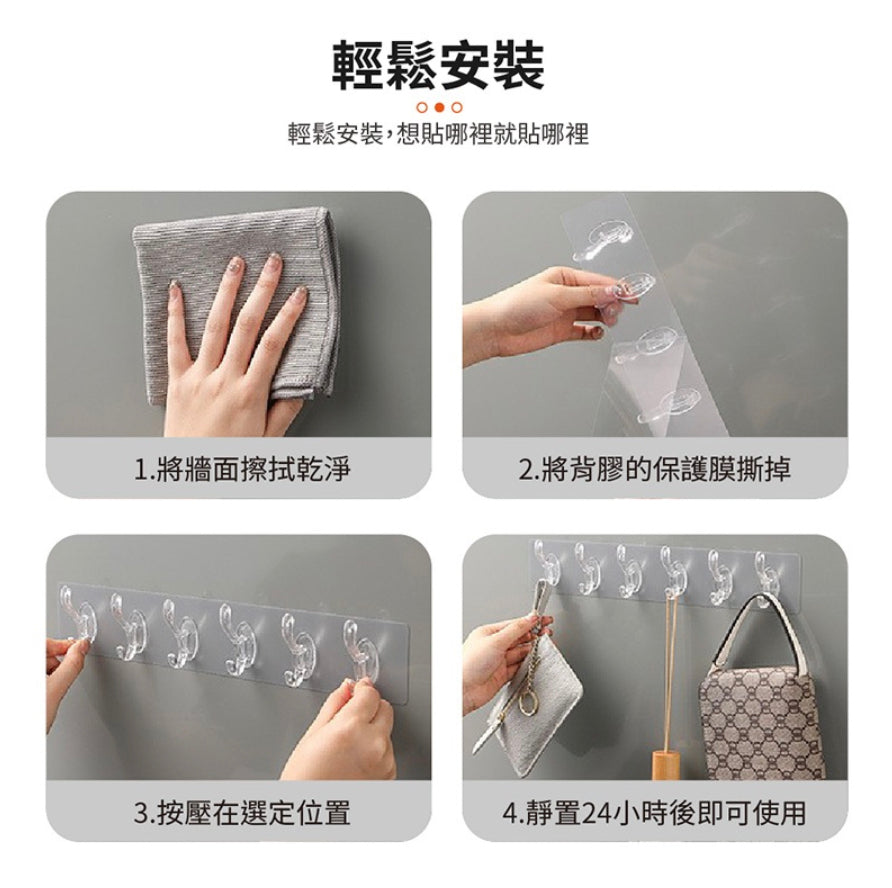 輕鬆安裝

輕鬆安裝，想貼哪裡就貼哪裡

1.將牆面擦拭乾淨

2.將背膠的保護膜撕掉

3.按壓在選定位置

4.靜置24小時後即可使用