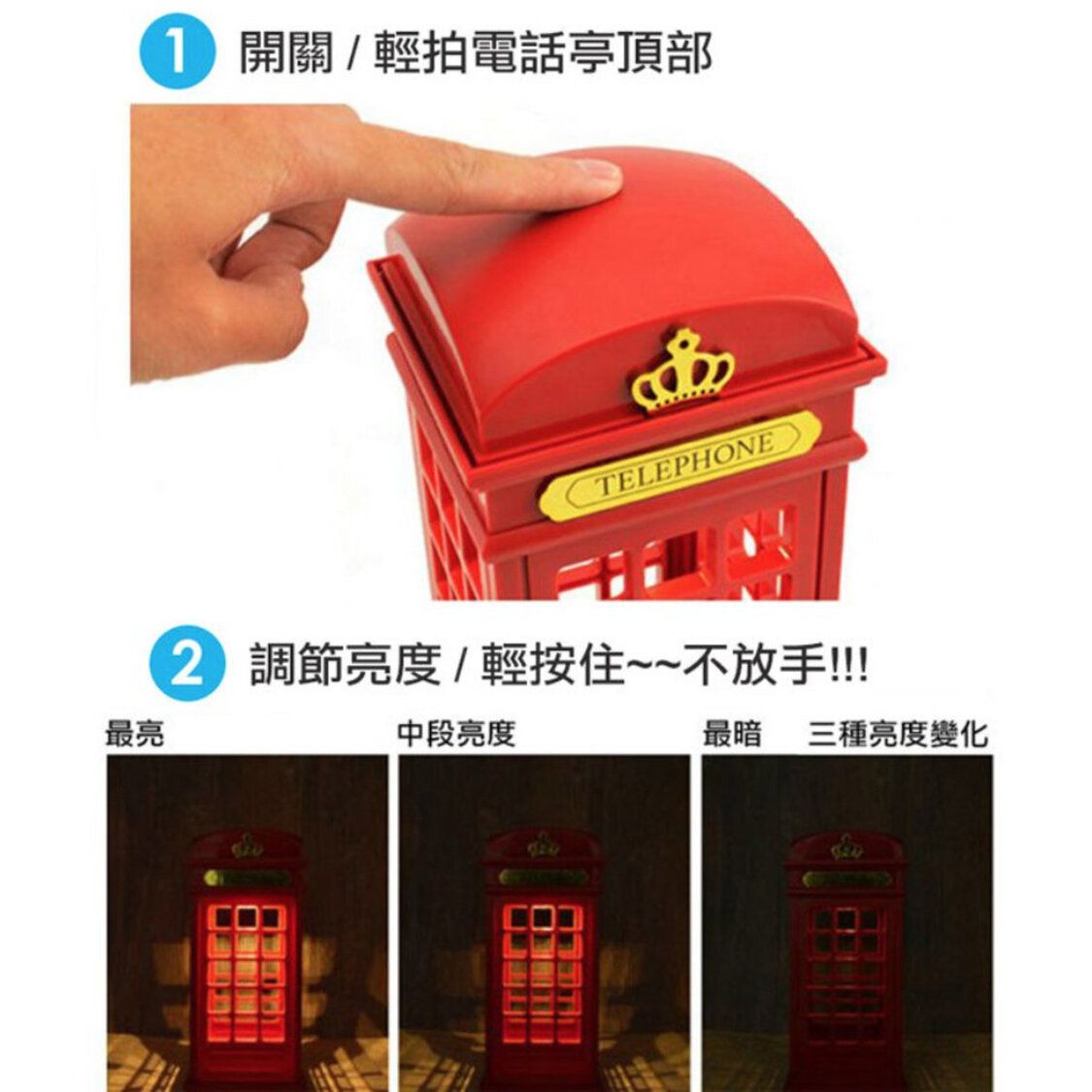 1 開關 / 輕拍電話亭頂部

TELEPHONE

2 調節亮度 / 輕按住~~不放手!!!

最亮

中段亮度

最暗 三種亮度變化