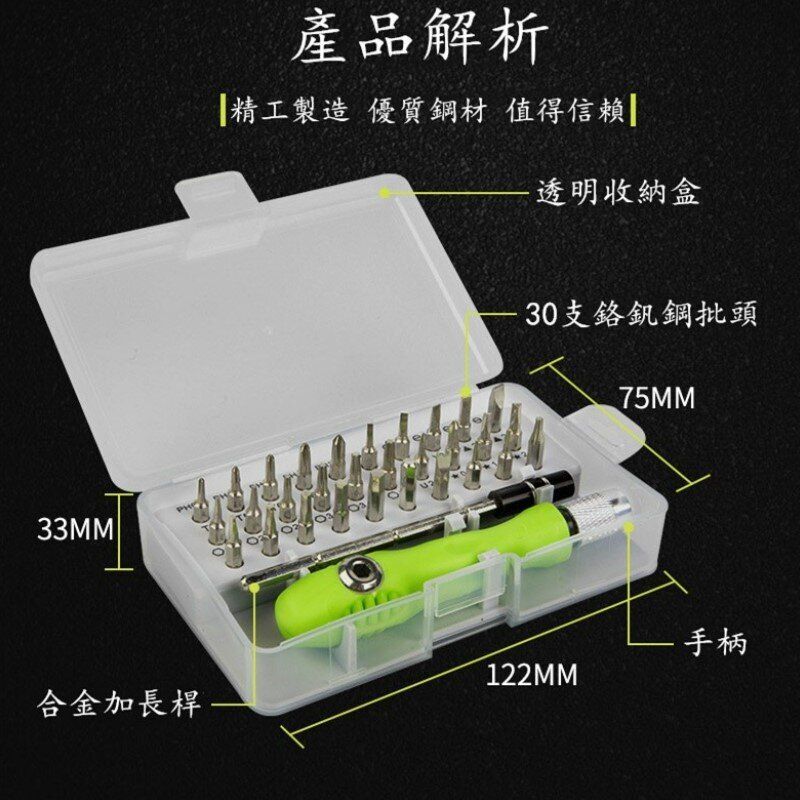 產品解析

精工製造 優質鋼材 值得信賴

透明收納盒

30支鉻釩鋼批頭

75MM

33MM

手柄

122MM

合金加長桿