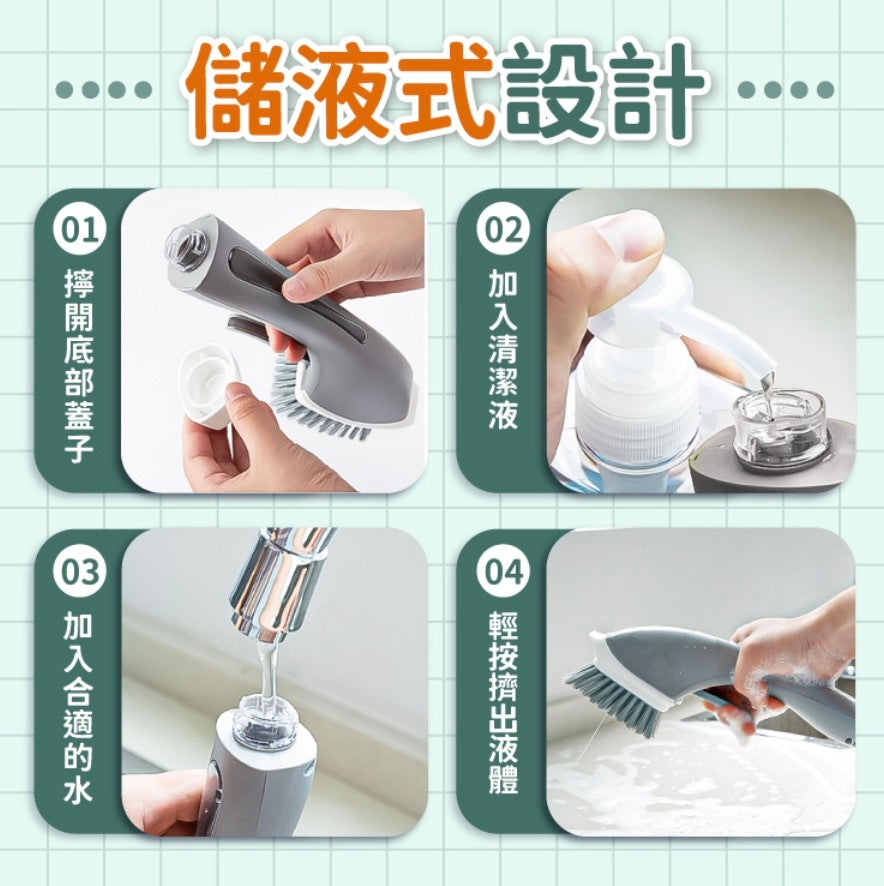 儲液式設計

01
擰開底部蓋子

02
加入清潔液

03
加入合適的水

04
輕按擠出液體