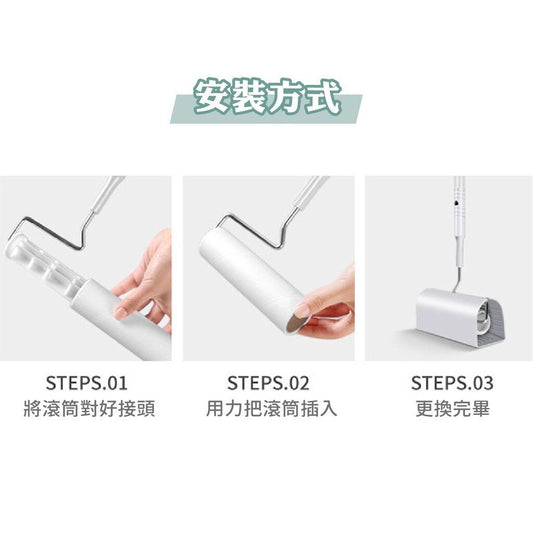 安裝方式

STEPS.01
將滾筒對好接頭

STEPS.02
用力把滾筒插入

STEPS.03
更換完畢