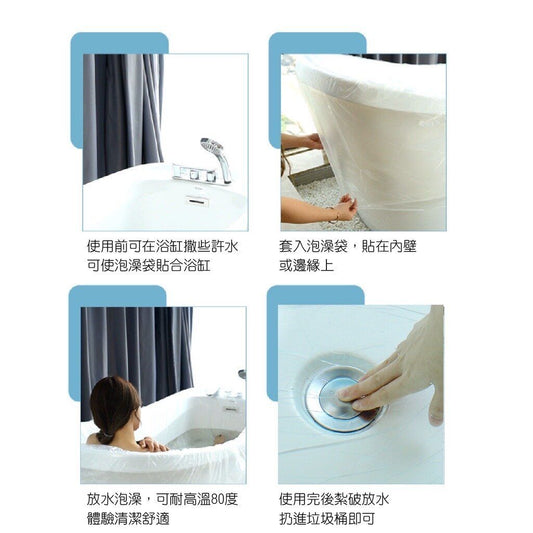 使用前可在浴缸撒些許水
可使泡澡袋貼合浴缸

套入泡澡袋，貼在內壁
或邊緣上

放水泡澡，可耐高溫80度
體驗清潔舒適

使用完後紮破放水
扔進垃圾桶即可