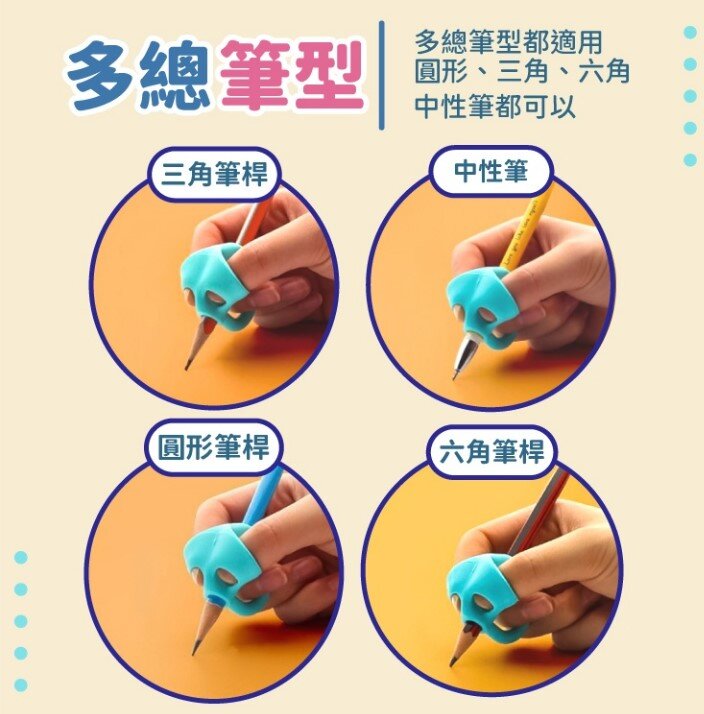 多總筆型

多總筆型都適用
圓形、三角、六角
中性筆都可以

三角筆桿

中性筆

圓形筆桿

六角筆桿