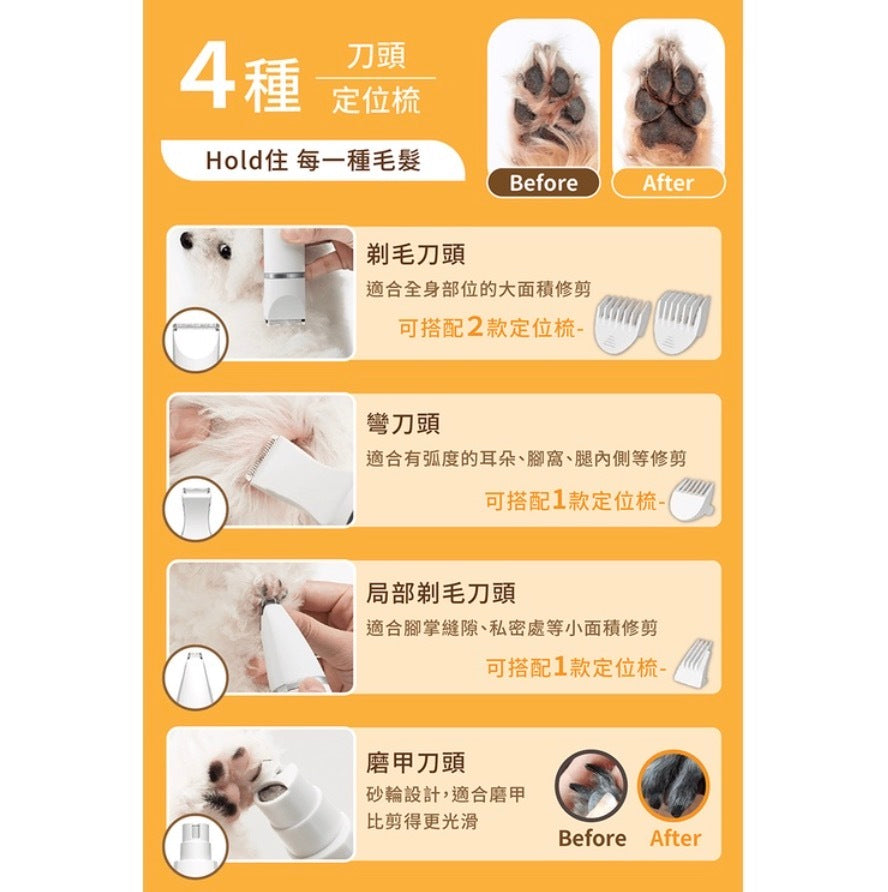 4種 刀頭 定位梳

Hold住 每一種毛髮

Before After

剃毛刀頭
適合全身部位的大面積修剪
可搭配2款定位梳-

彎刀頭
適合有弧度的耳朵、腳窩、腿內側等修剪
可搭配1款定位梳-

局部剃毛刀頭
適合腳掌縫隙、私密處等小面積修剪
可搭配1款定位梳-

磨甲刀頭
砂輪設計，適合磨甲
比剪得更光滑

Before After