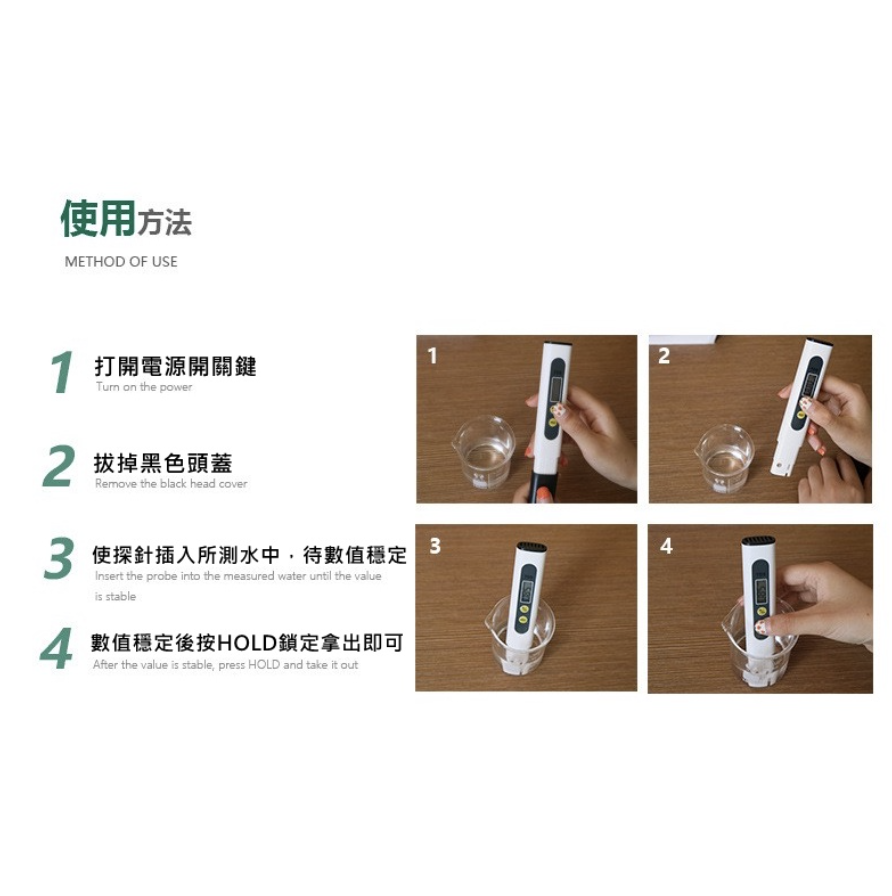 使用方法
METHOD OF USE

1 打開電源開關鍵
Turn on the power

2 拔掉黑色頭蓋
Remove the black head cover

3 使探針插入所測水中，待數值穩定
Insert the probe into the measured water until the value is stable

4 數值穩定後按HOLD鎖定拿出即可
After the value is stable, press HOLD and take it out

1

2

3

4