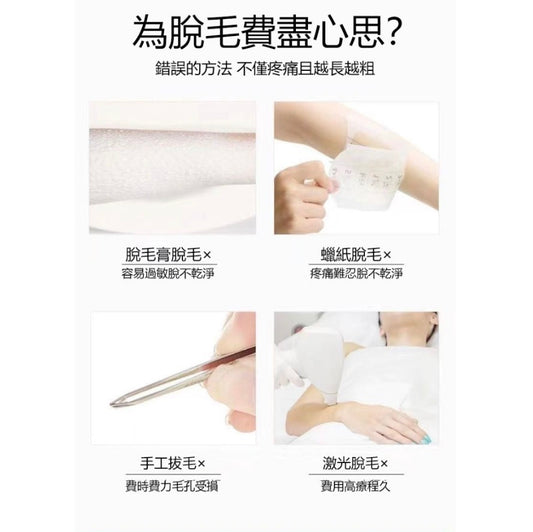 為脫毛費盡心思?

錯誤的方法 不僅疼痛且越長越粗

脫毛膏脫毛×
容易過敏脫不乾淨

蠟紙脫毛×
疼痛難忍脫不乾淨

手工拔毛×
費時費力毛孔受損

激光脫毛×
費用高療程久