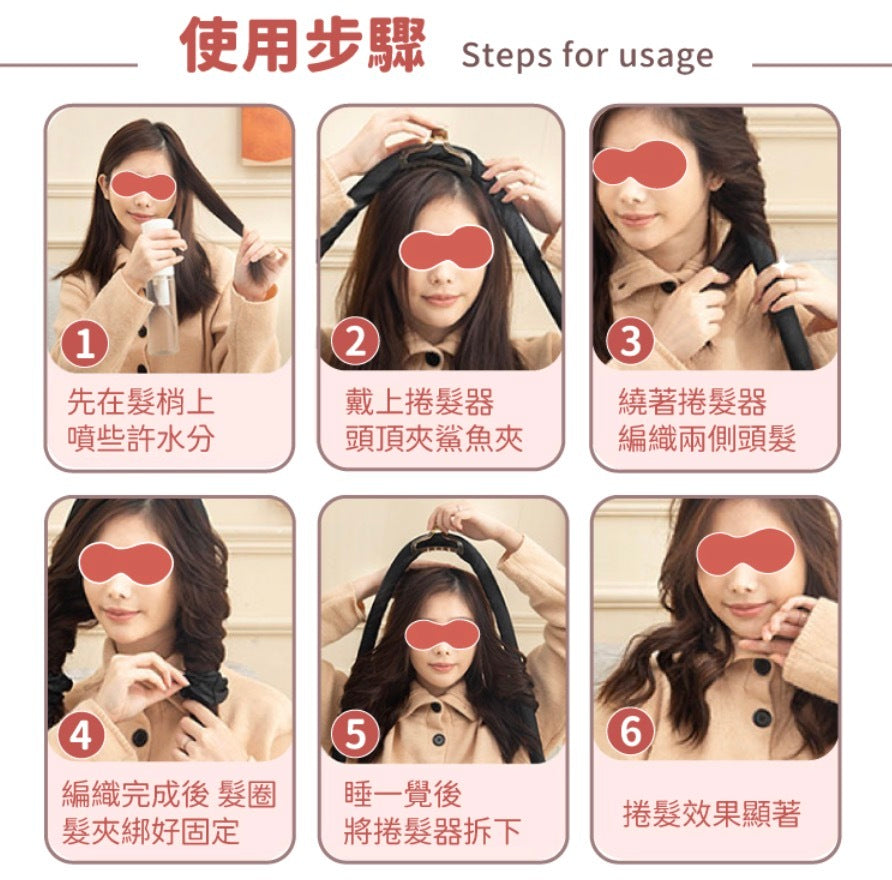 使用步驟 Steps for usage

1
先在髮梢上
噴些許水分

2
戴上捲髮器
頭頂夾鯊魚夾

3
繞著捲髮器
編織兩側頭髮

4
編織完成後 髮圈
髮夾綁好固定

5
睡一覺後
將捲髮器拆下

6
捲髮效果顯著