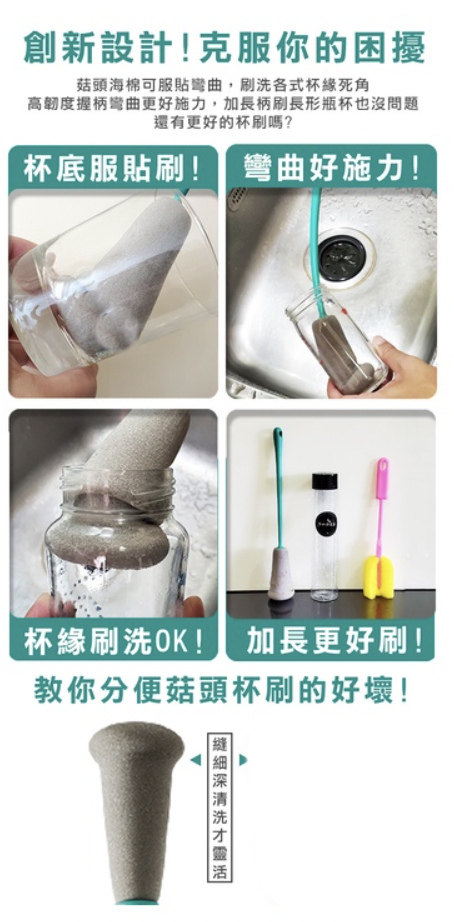 創新設計！克服你的困擾

菇頭海棉可服貼彎曲，刷洗各式杯緣死角
高韌度握柄彎曲更好施力，加長柄刷長形瓶杯也沒問題
還有更好的杯刷嗎？

杯底服貼刷！

彎曲好施力！

杯緣刷洗OK！

加長更好刷！

教你分便菇頭杯刷的好壞！

縫細深清洗才靈活