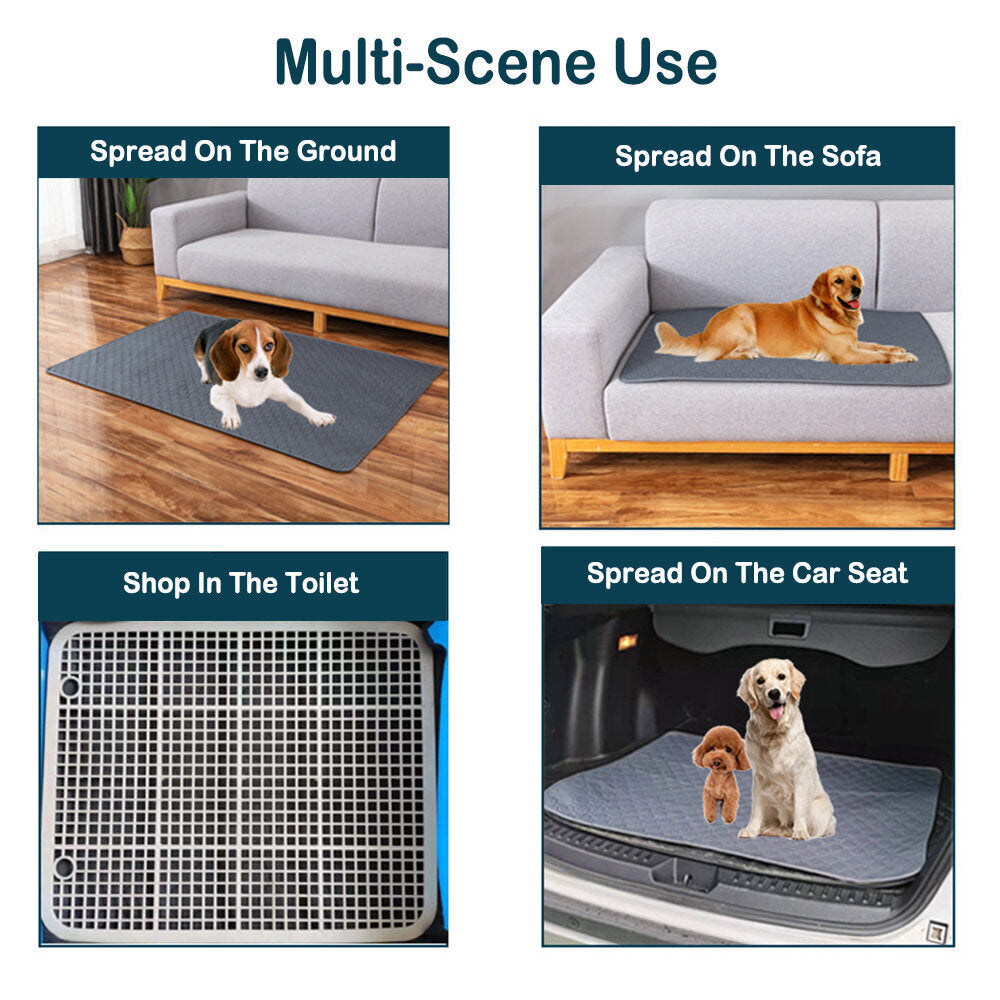 Multi-Scene Use

Spread On The Ground

Spread On The Sofa

Shop In The Toilet

Spread On The Car Seat