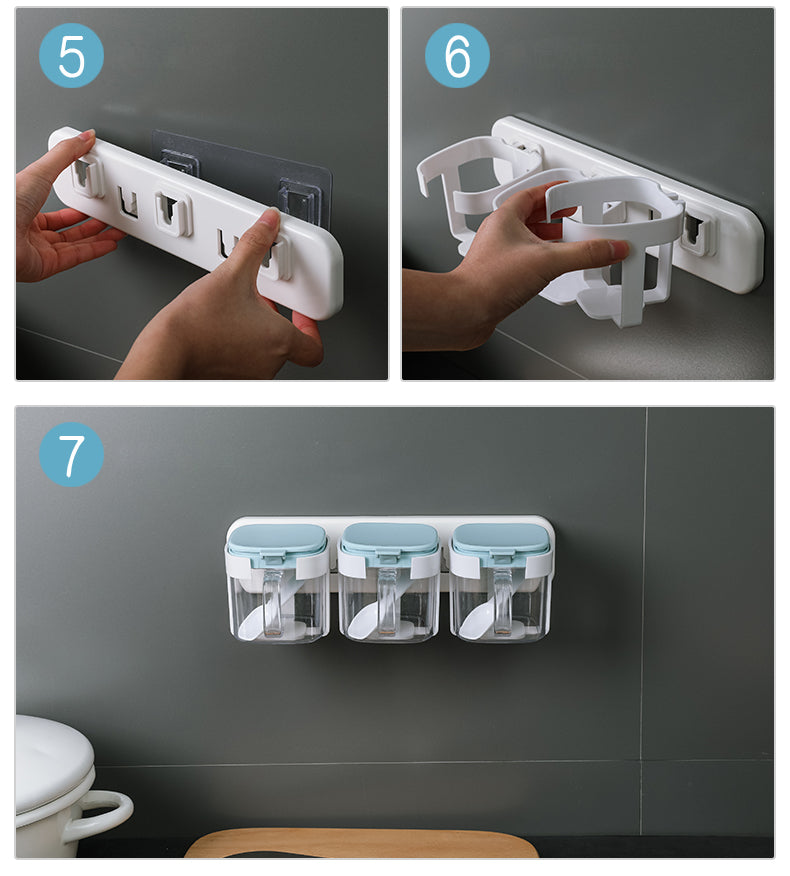 5

6

7