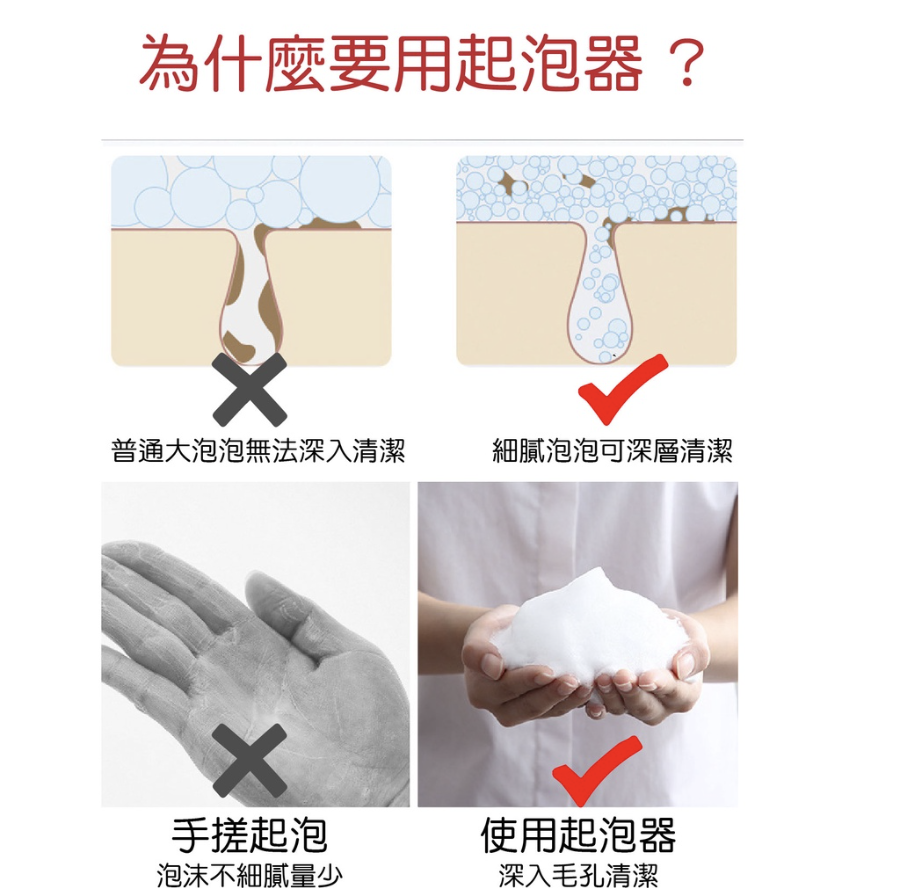 為什麼要用起泡器 ?

普通大泡泡無法深入清潔

細膩泡泡可深層清潔

手搓起泡
泡沫不細膩量少

使用起泡器
深入毛孔清潔