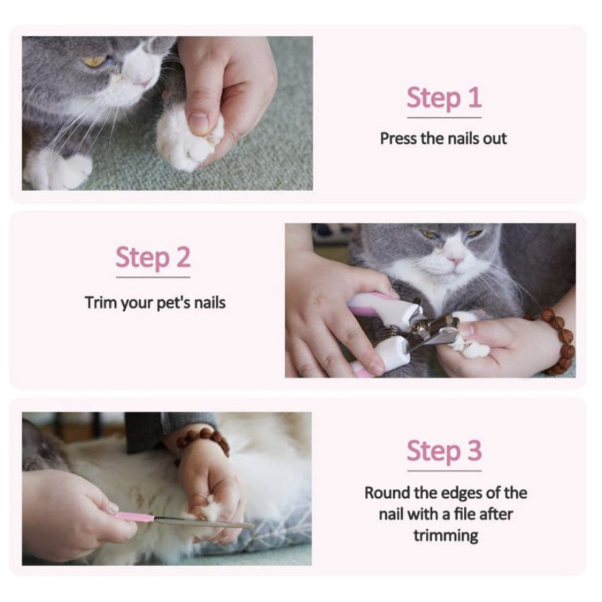 Step 1
Press the nails out

Step 2
Trim your pet's nails

Step 3
Round the edges of the nail with a file after trimming