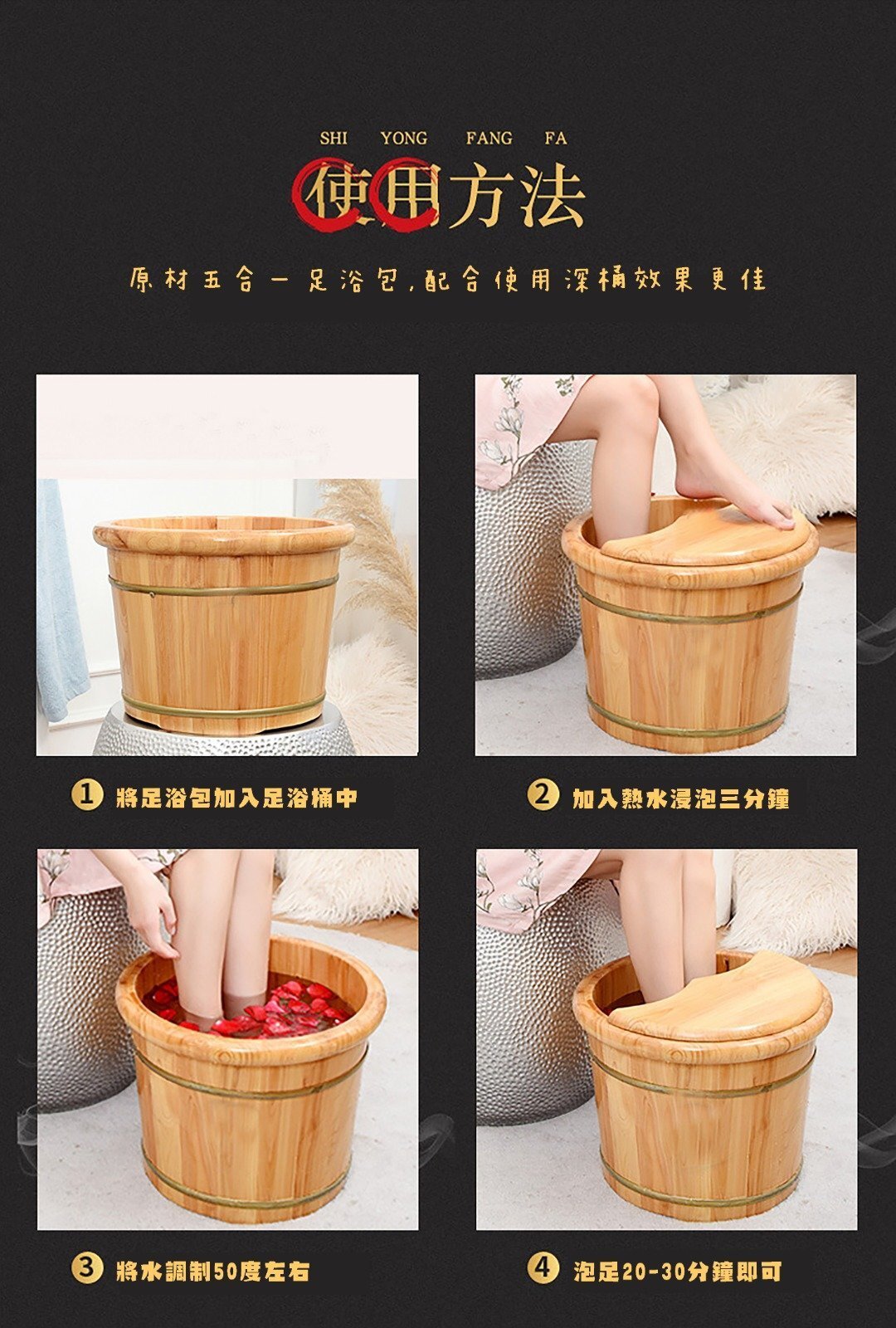 SHI YONG FANG FA

使用方法

原材五合一足浴包，配合使用深桶效果更佳

1 將足浴包加入足浴桶中

2 加入熱水浸泡三分鐘

3 將水調制50度左右

4 泡足20-30分鐘即可