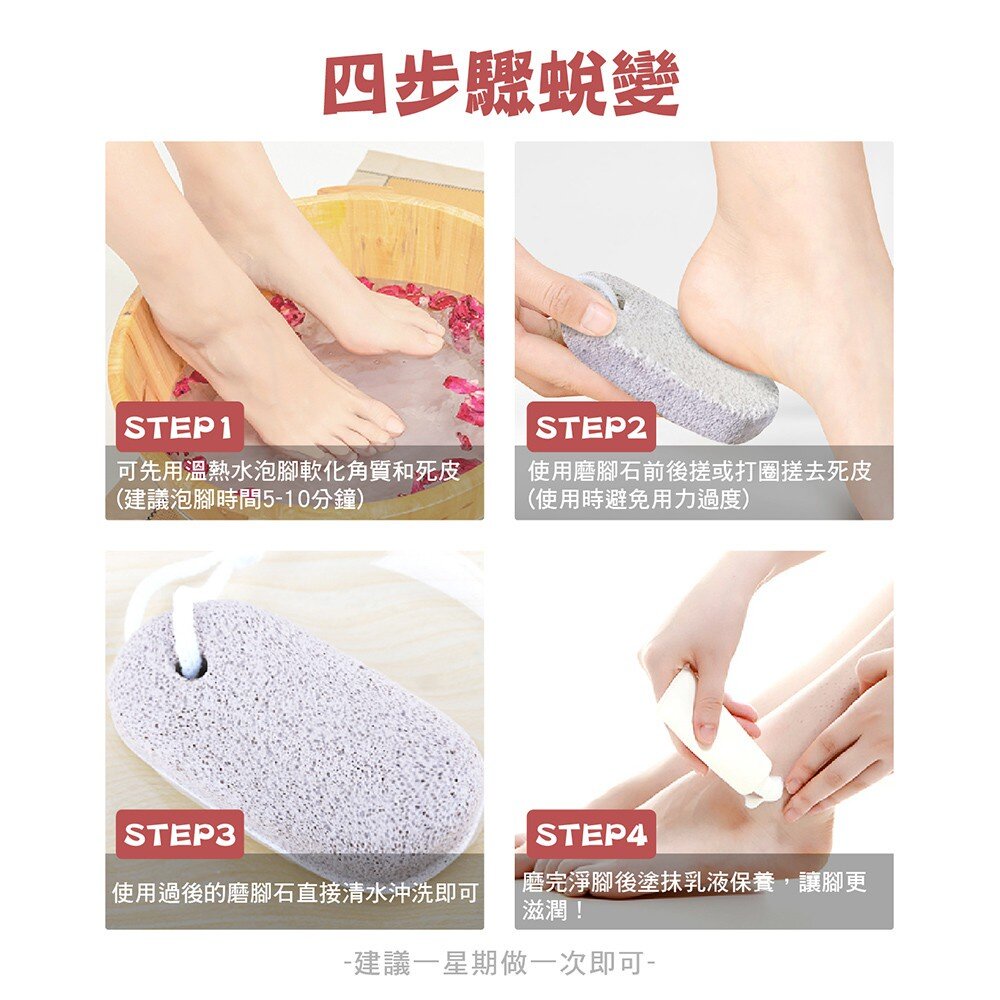 四步驟蛻變

STEP1
可先用溫熱水泡腳軟化角質和死皮
(建議泡腳時間5-10分鐘)

STEP2
使用磨腳石前後搓或打圈搓去死皮
(使用時避免用力過度)

STEP3
使用過後的磨腳石直接清水沖洗即可

STEP4
磨完淨腳後塗抹乳液保養，讓腳更滋潤！

-建議一星期做一次即可-