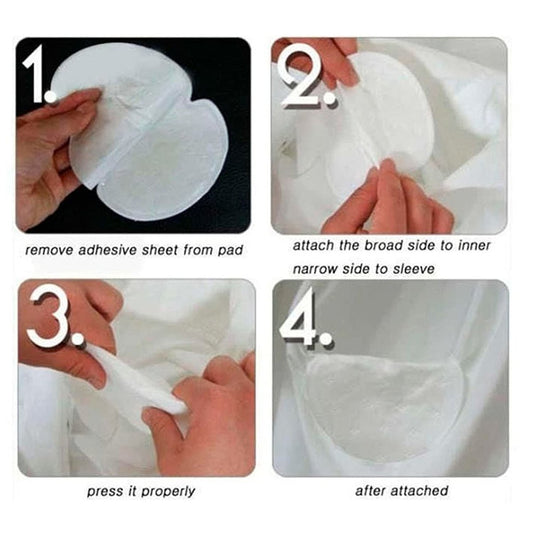 1.

remove adhesive sheet from pad

2.

attach the broad side to inner

narrow side to sleeve

3.

press it properly

4.

after attached