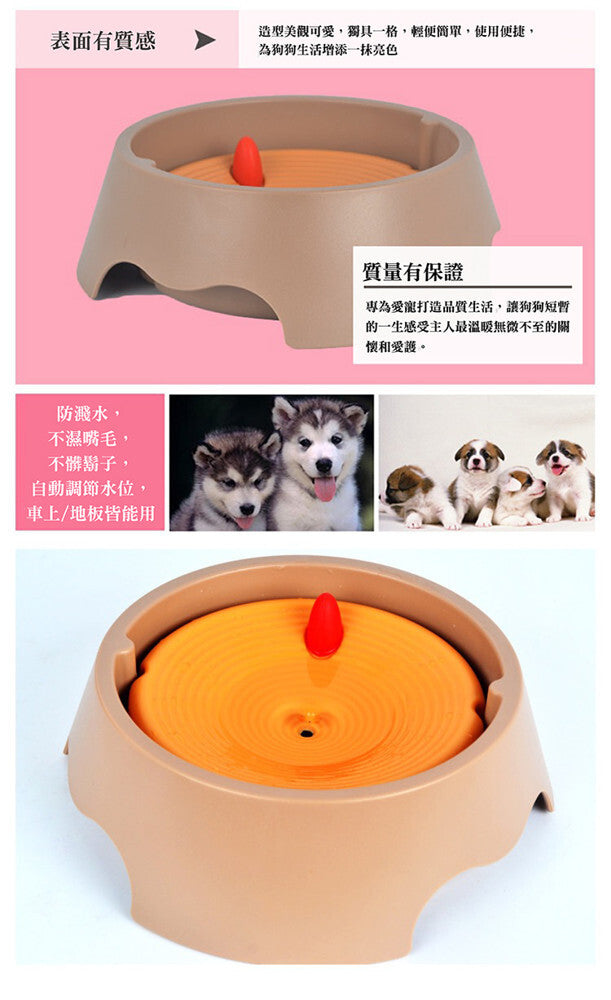 表面有質感

造型美觀可愛，獨具一格，輕便簡單，使用便捷，為狗狗生活增添一抹亮色

質量有保證

專為愛寵打造品質生活，讓狗狗短暫的一生感受主人最溫暖無微不至的關懷和愛護。

防濺水，
不濕嘴毛，
不髒鬍子，
自動調節水位，
車上/地板皆能用