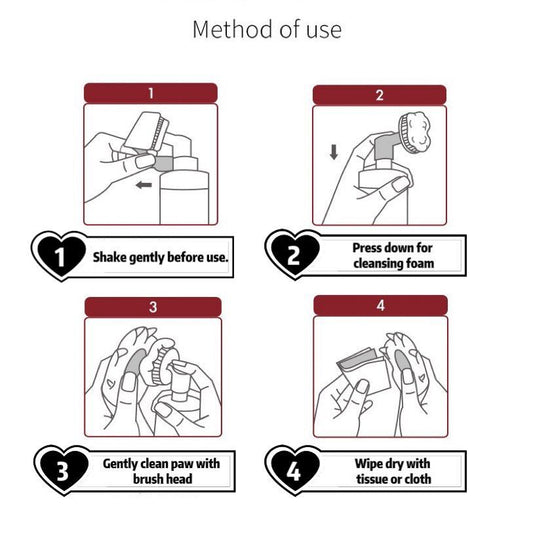 Method of use

1

1 Shake gently before use.

2

2 Press down for cleansing foam

3

3 Gently clean paw with brush head

4

4 Wipe dry with tissue or cloth