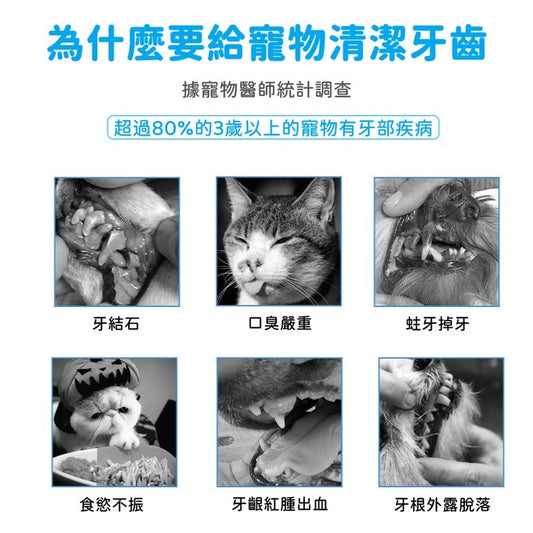 為什麼要給寵物清潔牙齒

據寵物醫師統計調查

超過80%的3歲以上的寵物有牙部疾病

牙結石

口臭嚴重

蛀牙掉牙

食慾不振

牙齦紅腫出血

牙根外露脫落