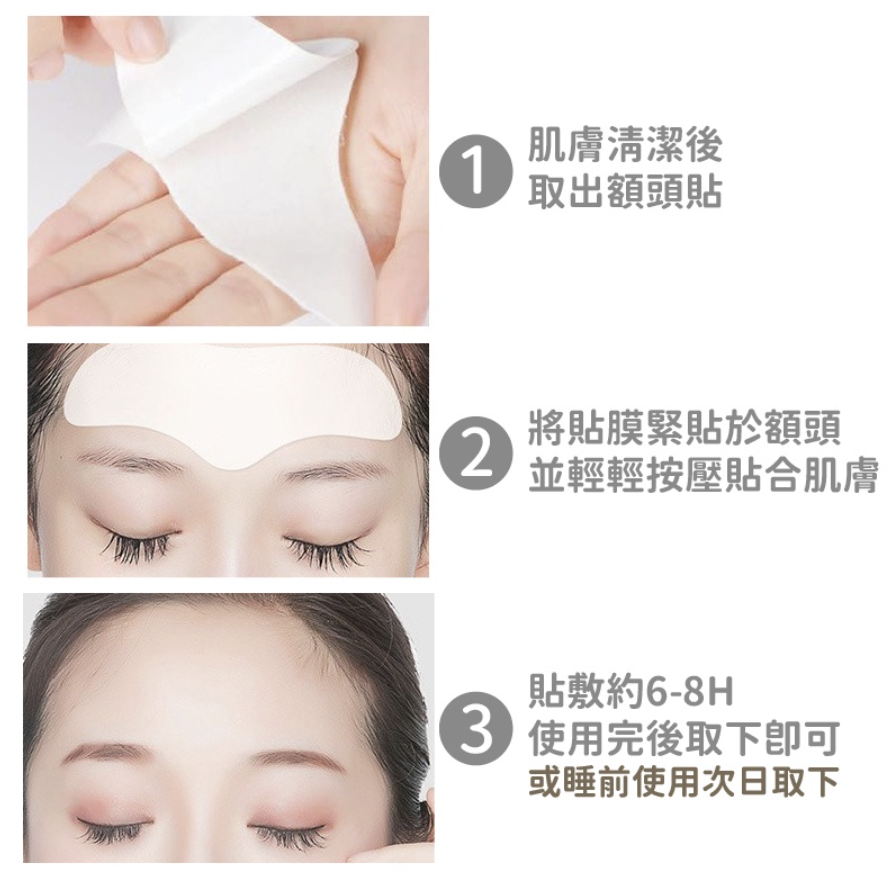 1 肌膚清潔後
取出額頭貼

2 將貼膜緊貼於額頭
並輕輕按壓貼合肌膚

3 貼敷約6-8H
使用完後取下即可
或睡前使用次日取下