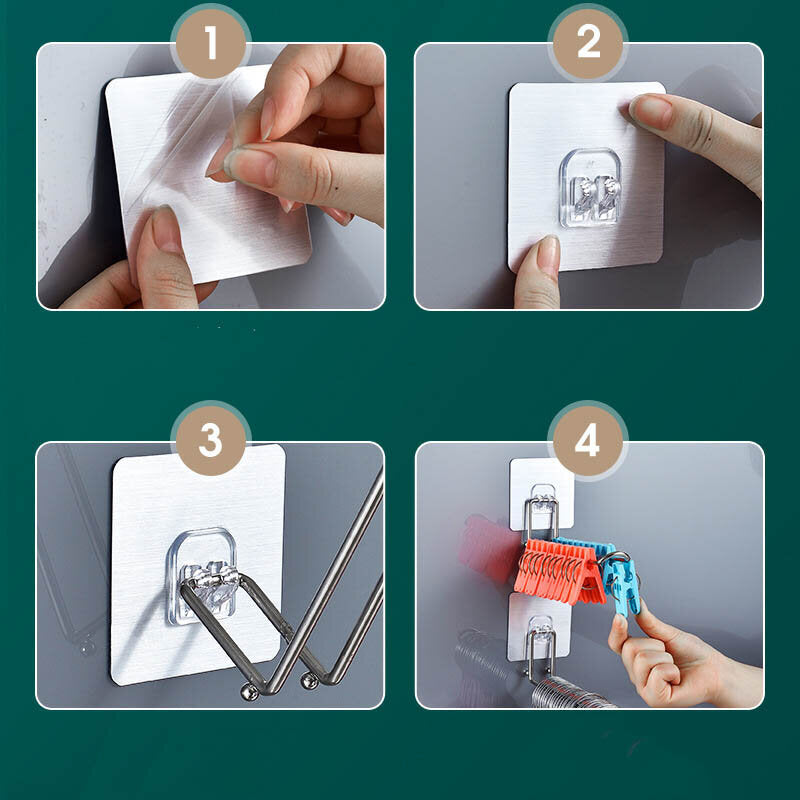 1

2

3

4