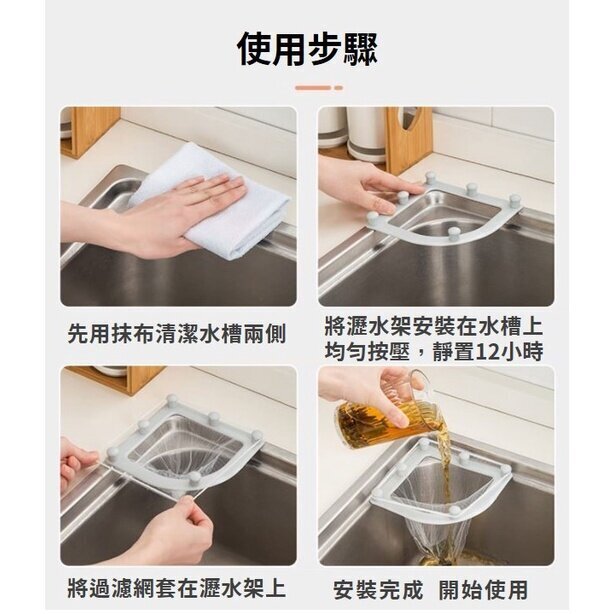 使用步驟

先用抹布清潔水槽兩側

將瀝水架安裝在水槽上
均勻按壓，靜置12小時

將過濾網套在瀝水架上

安裝完成 開始使用