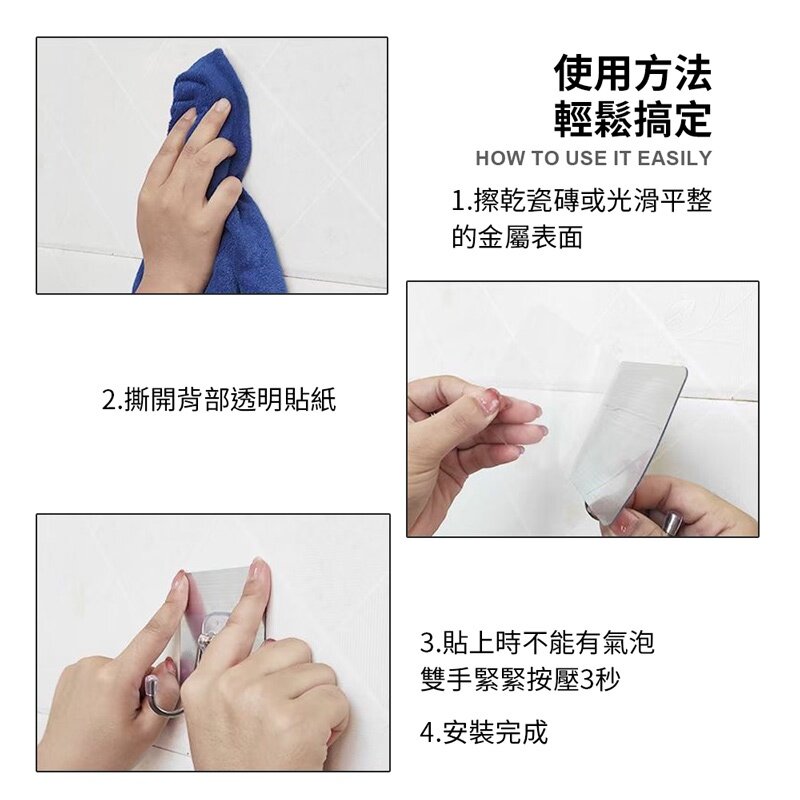 使用方法
輕鬆搞定
HOW TO USE IT EASILY

1.擦乾瓷磚或光滑平整的金屬表面

2.撕開背部透明貼紙

3.貼上時不能有氣泡
雙手緊緊按壓3秒

4.安裝完成