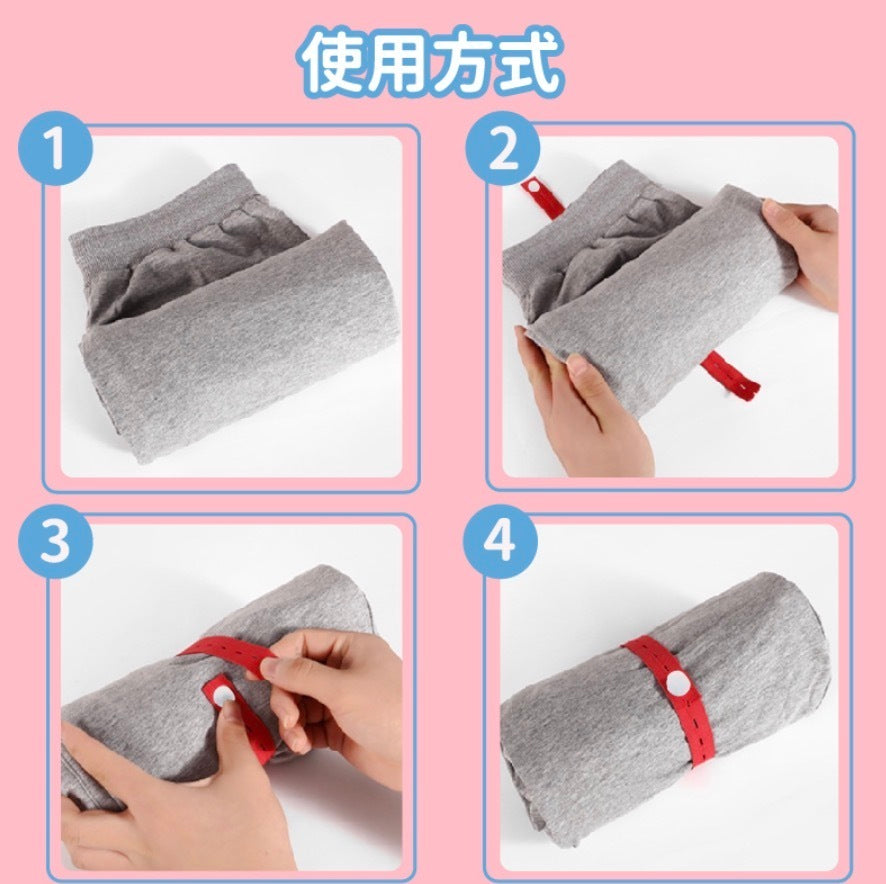 使用方式

1

2

3

4