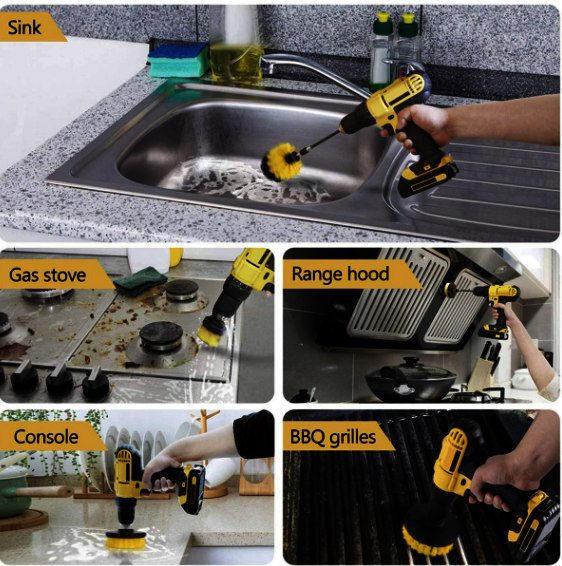 Sink

Gas stove

Range hood

Console

BBQ grilles