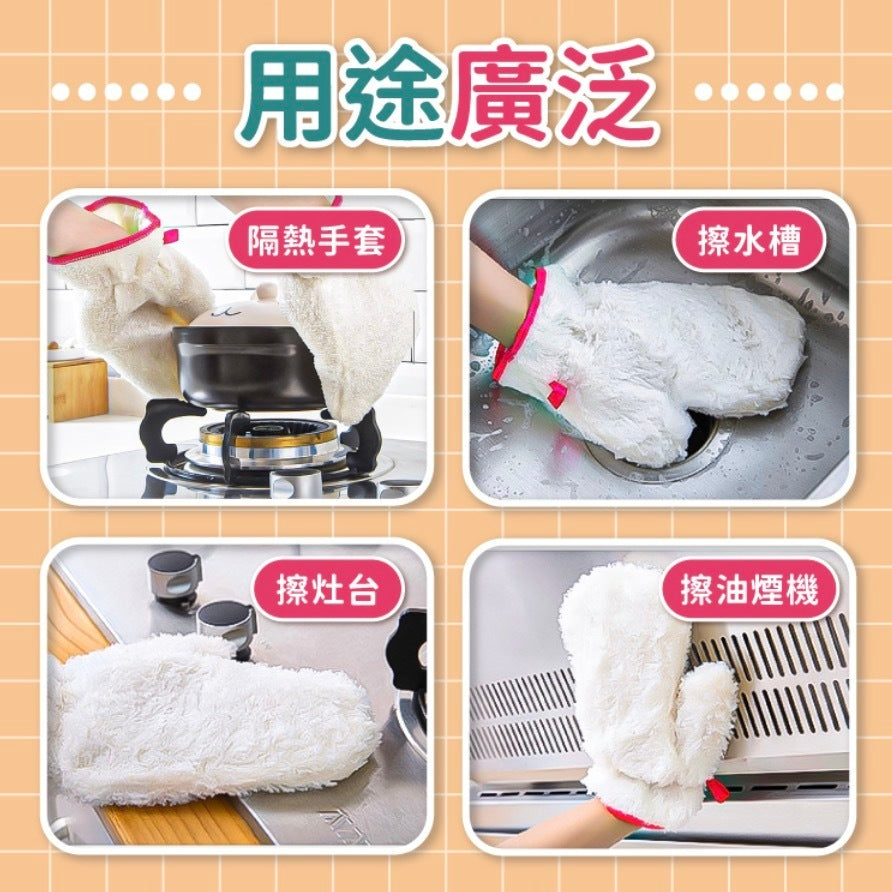 用途廣泛

隔熱手套

擦水槽

擦灶台

擦油煙機