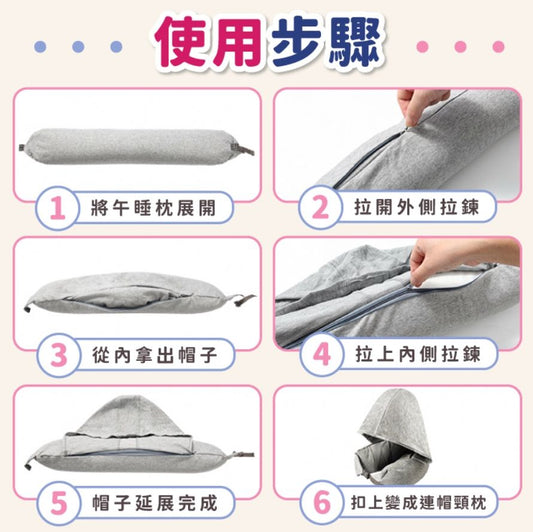 使用步驟

1 將午睡枕展開

2 拉開外側拉鍊

3 從內拿出帽子

4 拉上內側拉鍊

5 帽子延展完成

6 扣上變成連帽頸枕