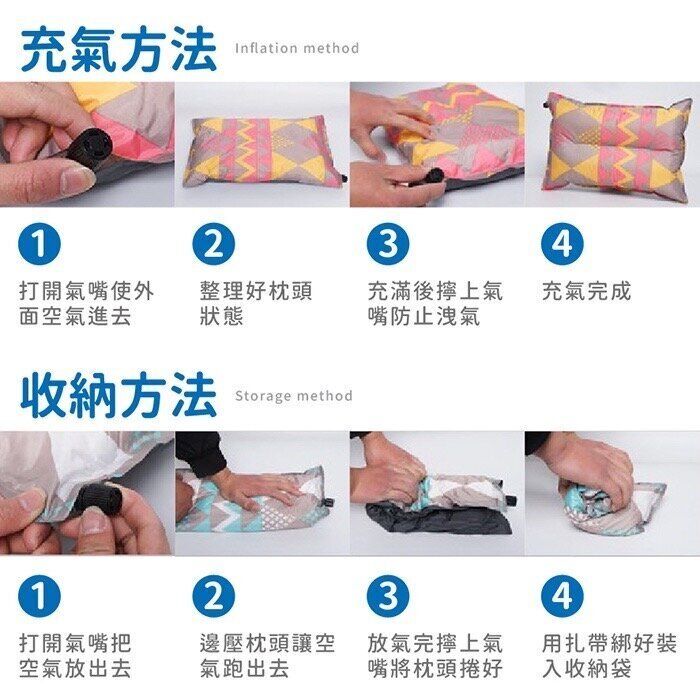 充氣方法 Inflation method

1
打開氣嘴使外面空氣進去

2
整理好枕頭狀態

3
充滿後擰上氣嘴防止洩氣

4
充氣完成

收納方法 Storage method

1
打開氣嘴把空氣放出去

2
邊壓枕頭讓空氣跑出去

3
放氣完擰上氣嘴將枕頭捲好

4
用扎帶綁好裝入收納袋