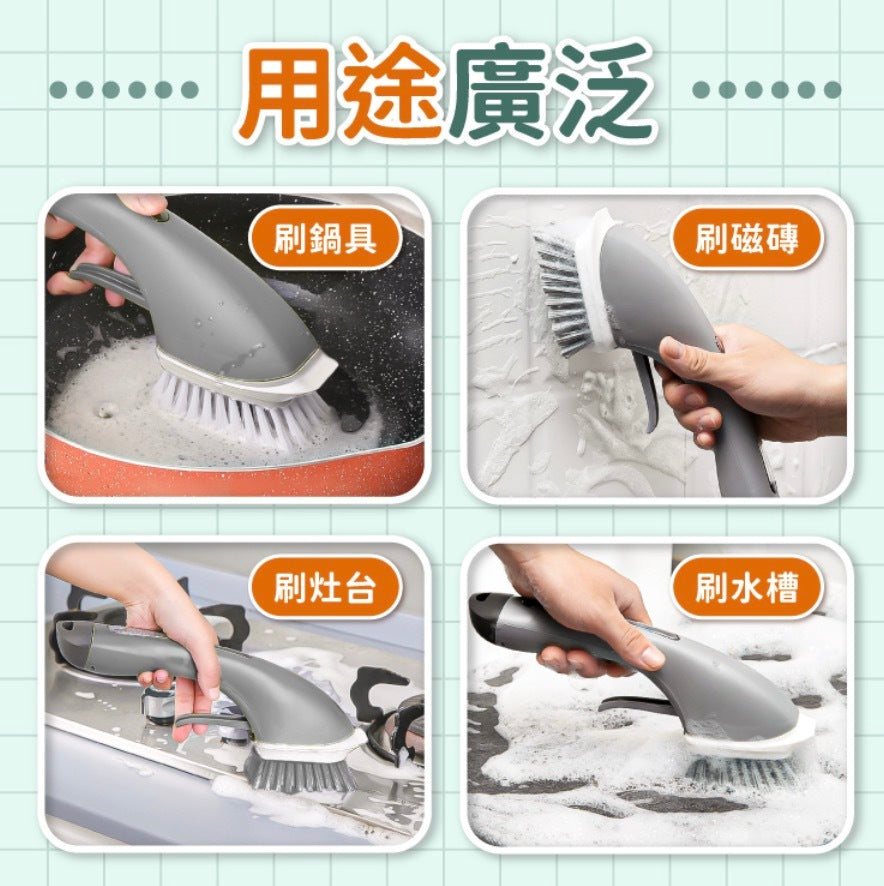 用途廣泛

刷鍋具

刷磁磚

刷灶台

刷水槽