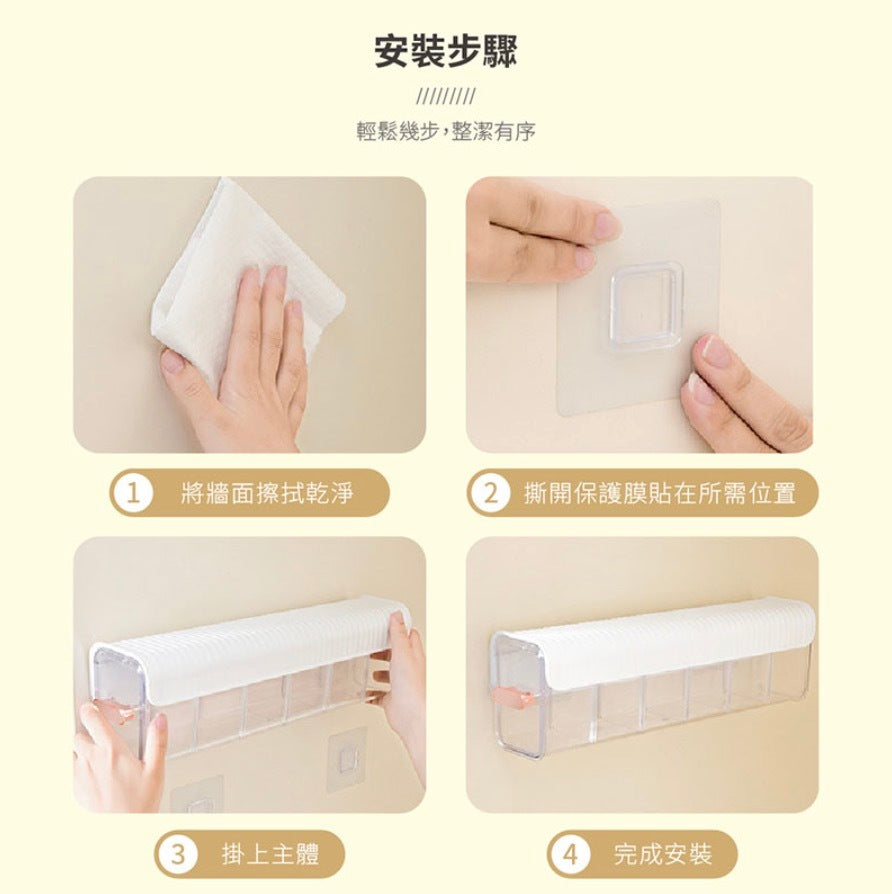 安裝步驟

/////////

輕鬆幾步，整潔有序

1 將牆面擦拭乾淨

2 撕開保護膜貼在所需位置

3 掛上主體

4 完成安裝